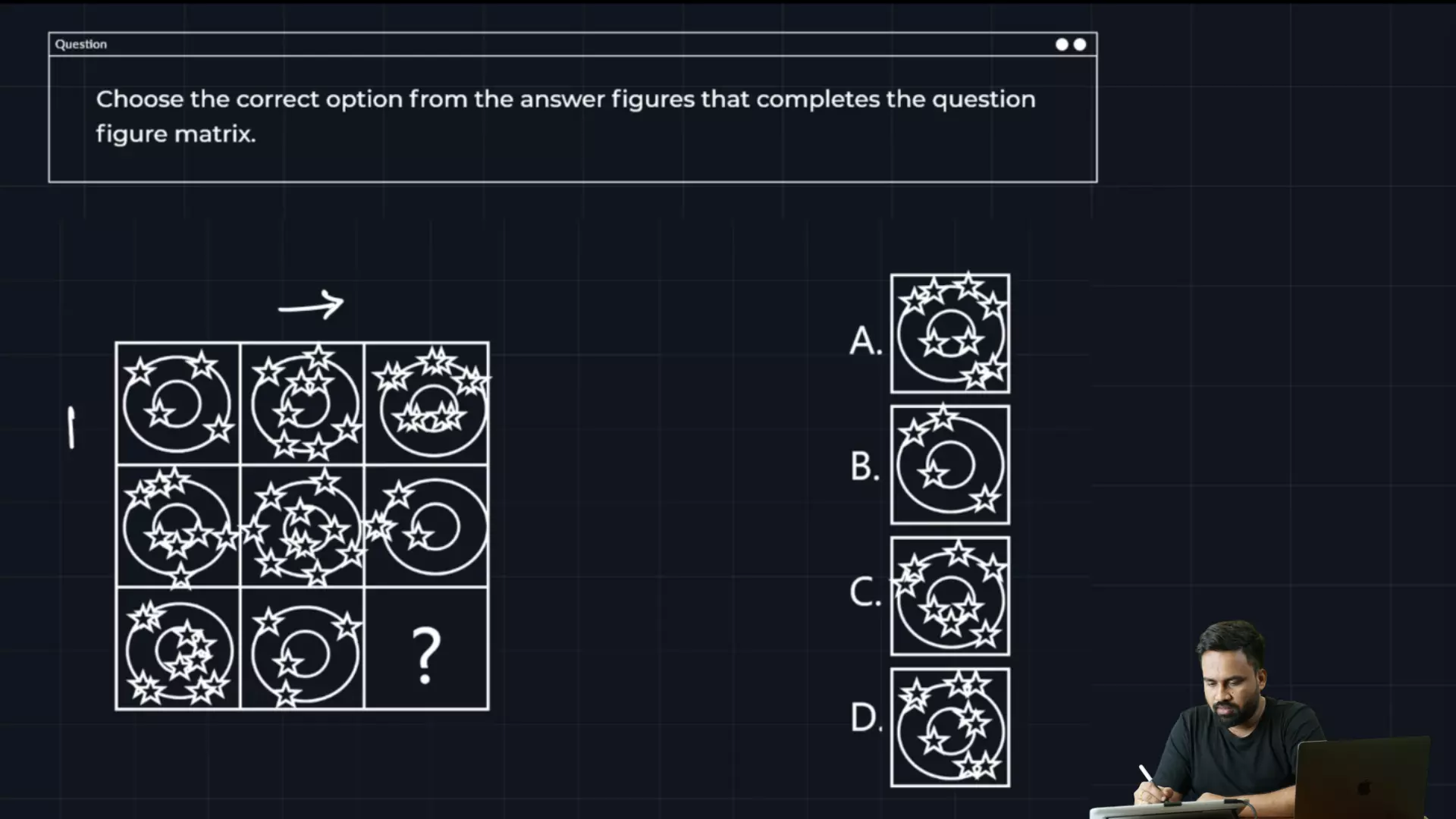 Question

Choose the correct option from the answer figures that completes the question figure matrix.

?

A.

B.

C.

D.