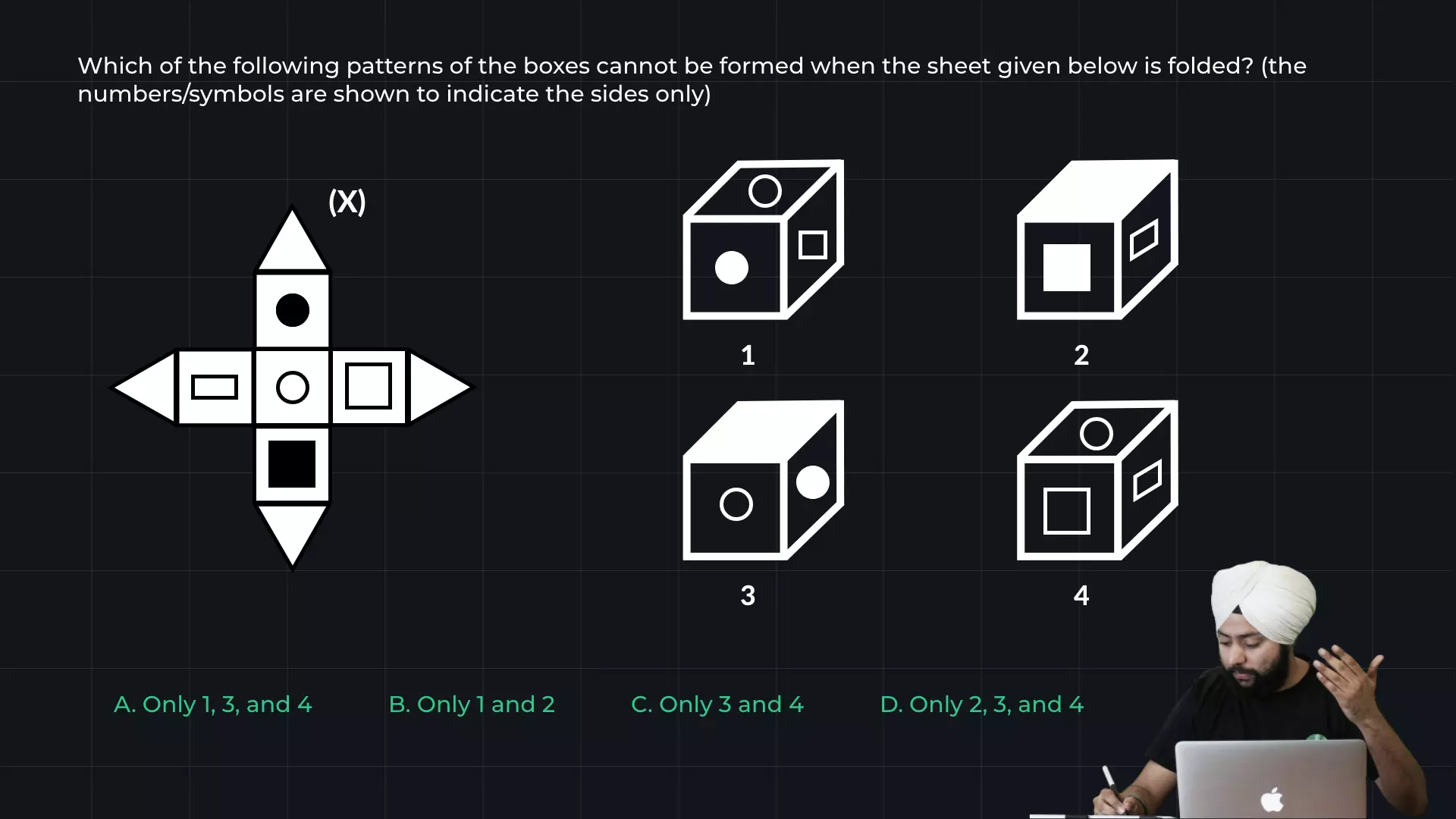 Which of the following patterns of the boxes cannot be formed when the sheet given below is folded? (the numbers/symbols are shown to indicate the sides only)

(X)

1

2

3

4

A. Only 1, 3, and 4

B. Only 1 and 2

C. Only 3 and 4

D. Only 2, 3, and 4